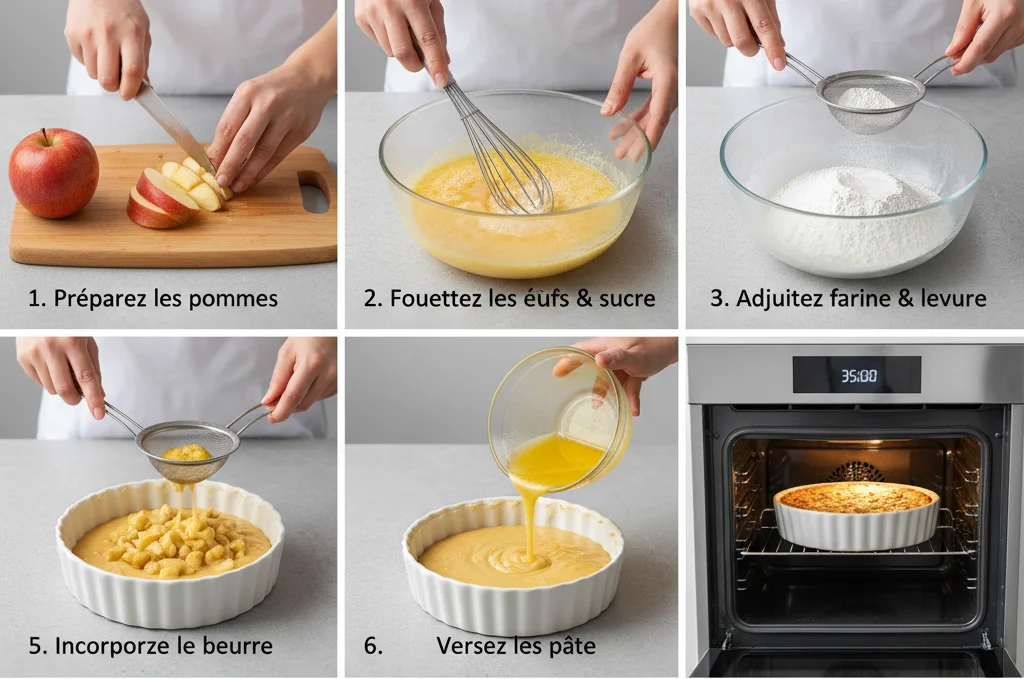 1. Préparez les pommes

2. Fouettez les éufs & sucre

3. Adjuitez farine & levure

5. Incorporze le beurre

6. Versez les pâte

35:00