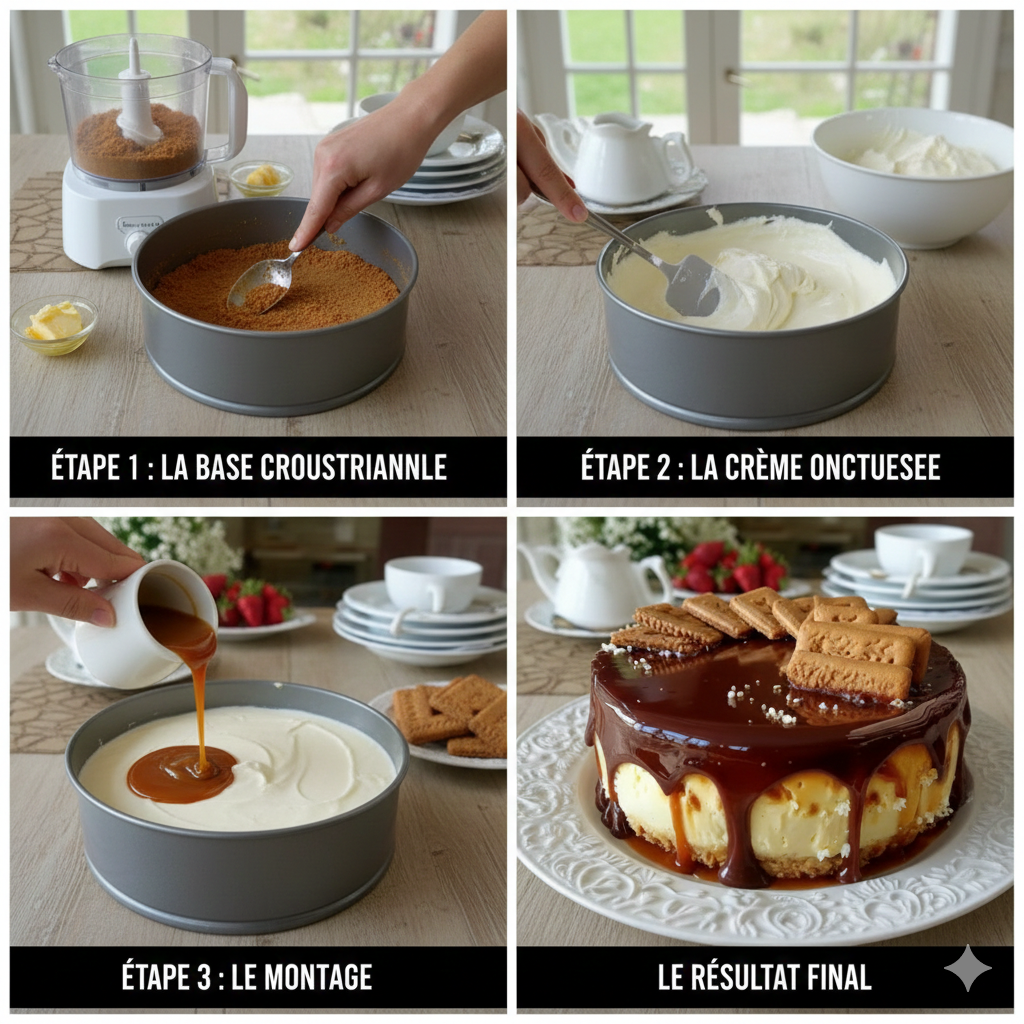 ÉTAPE 1 : LA BASE CROUSTRIANNLE

ÉTAPE 2 : LA CRÈME ONCTUESEE

ÉTAPE 3 : LE MONTAGE

LE RÉSULTAT FINAL