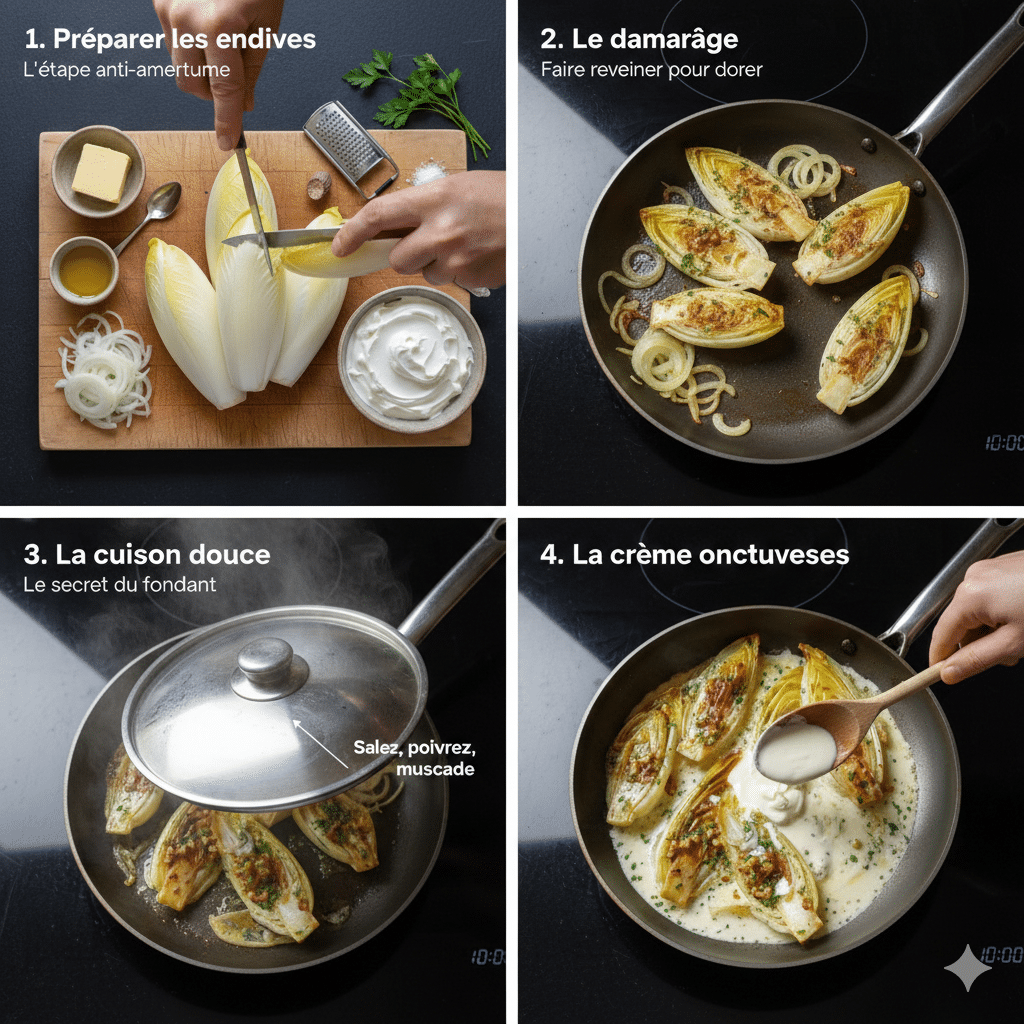 1. Préparer les endives
L'étape anti-amertume

2. Le damarâge
Faire reveiner pour dorer

10:00

3. La cuison douce
Le secret du fondant

Salez, poivrez, muscade

10:00

4. La crème onctuveses

10:00