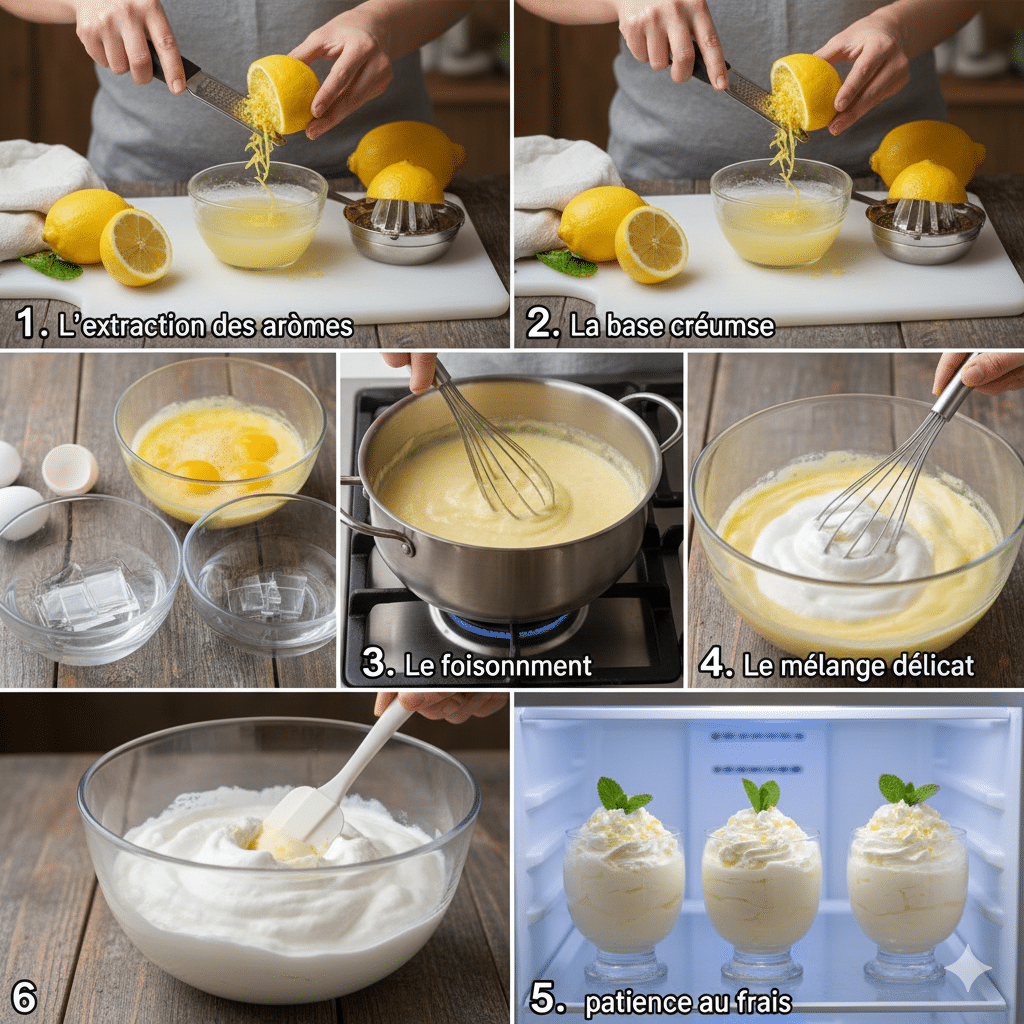 1. L'extraction des arômes

2. La base créumse

3. Le foisonnment

4. Le mélange délicat

6

5. patience au frais