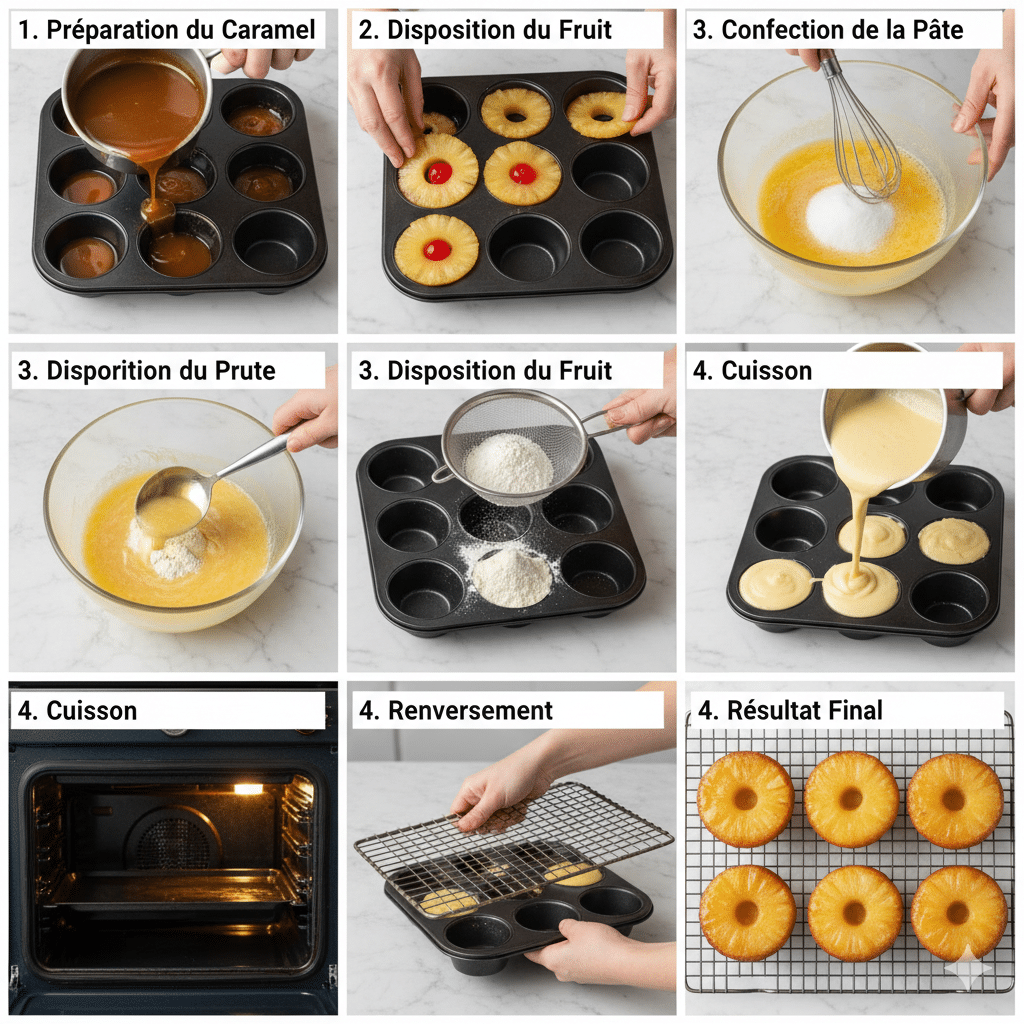 1. Préparation du Caramel

2. Disposition du Fruit

3. Confection de la Pâte

3. Disporition du Prute

3. Disposition du Fruit

4. Cuisson

4. Cuisson

4. Renversement

4. Résultat Final