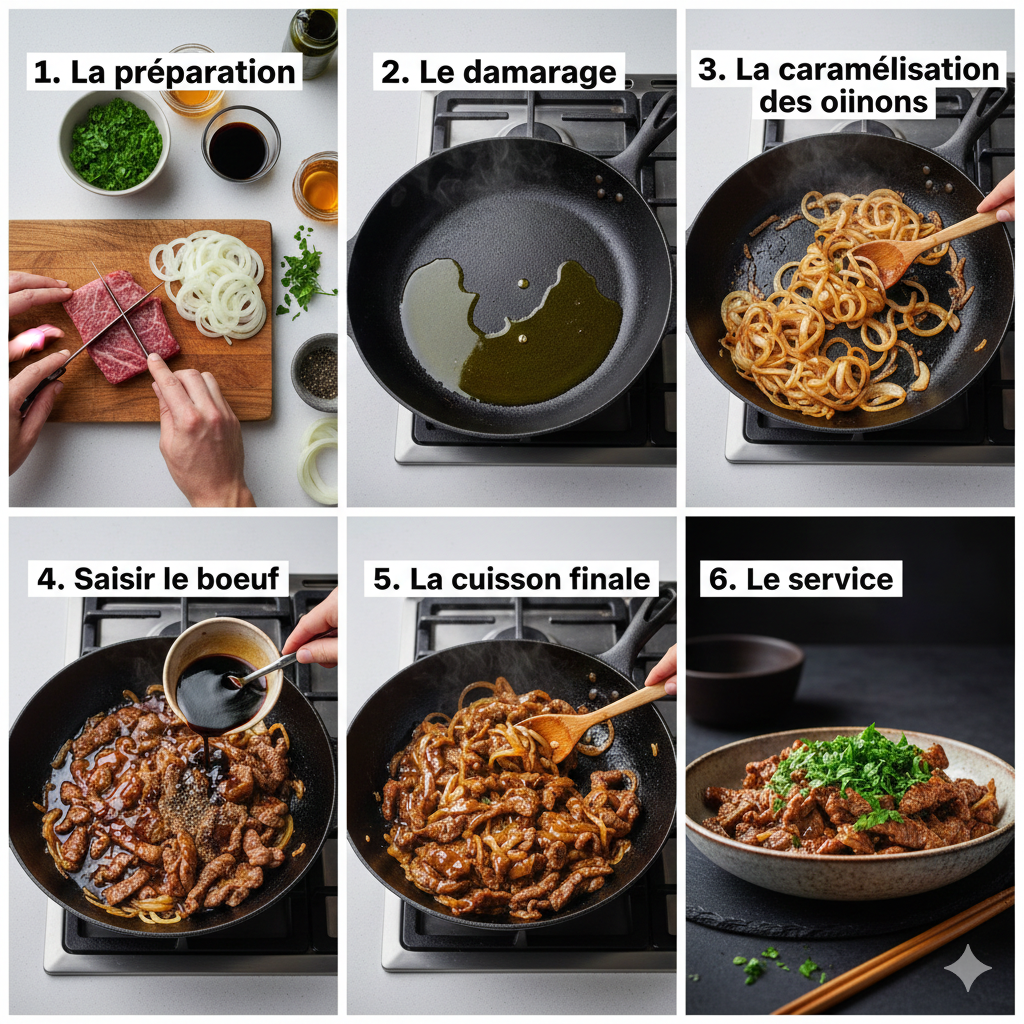 1. La préparation

2. Le damarage

3. La caramélisation des oiinons

4. Saisir le boeuf

5. La cuisson finale

6. Le service