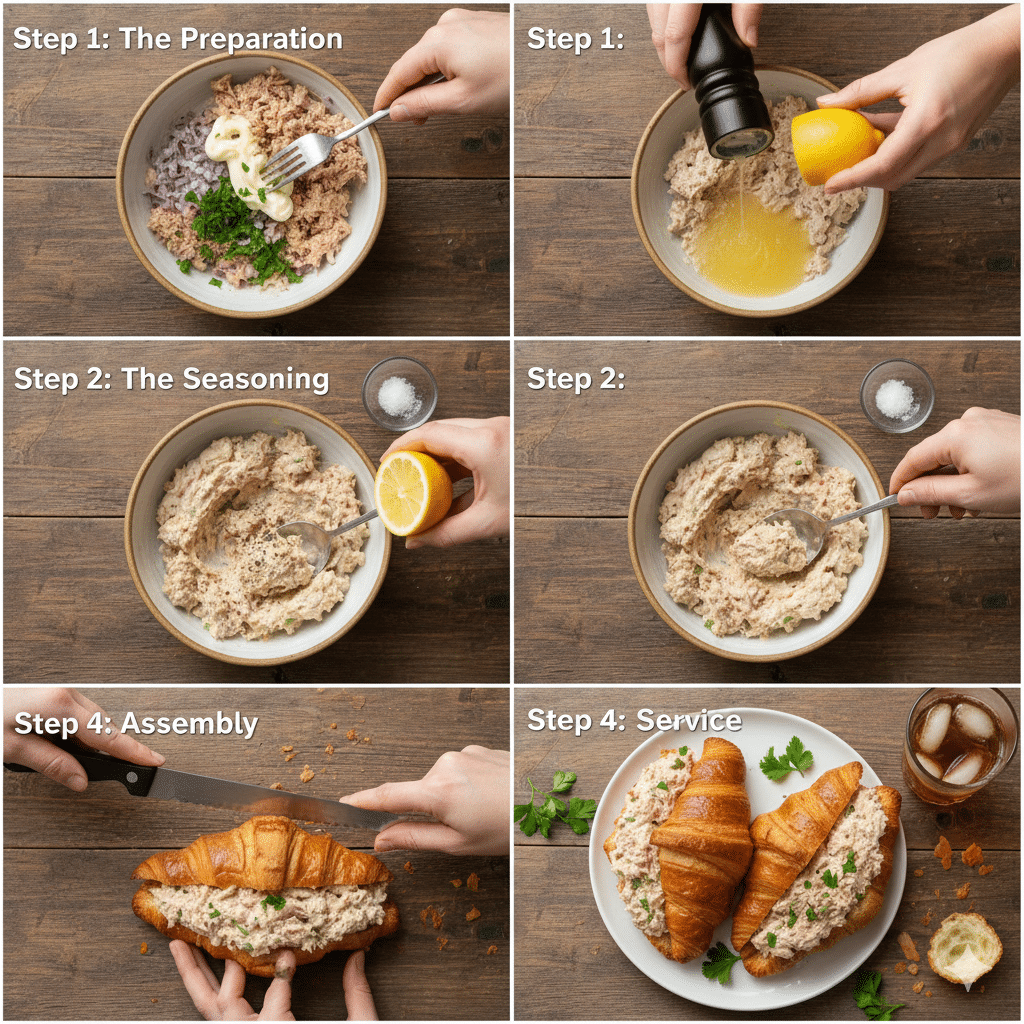 Step 1: The Preparation

Step 1:

Step 2: The Seasoning

Step 2:

Step 4: Assembly

Step 4: Service