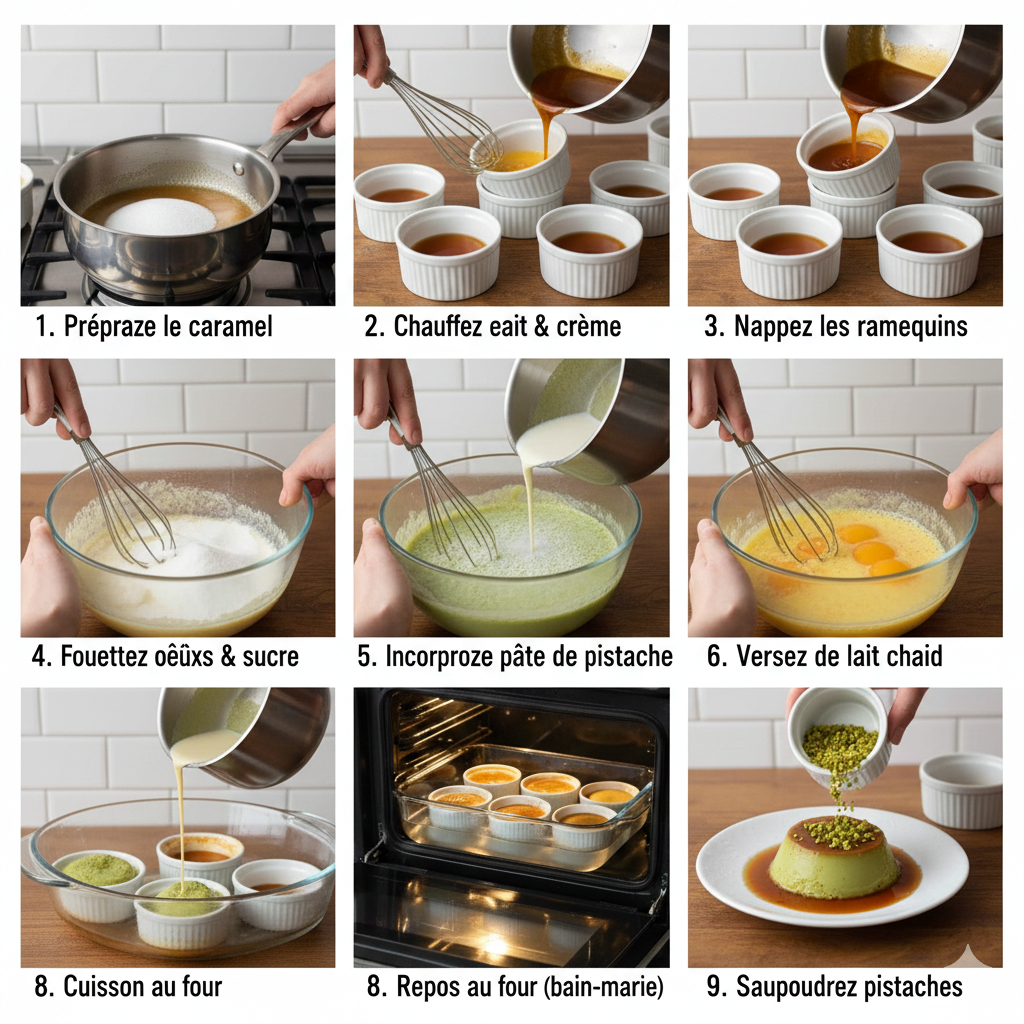 1. Prépraze le caramel

2. Chauffez eait & crème

3. Nappez les ramequins

4. Fouettez oêûxs & sucre

5. Incorproze pâte de pistache

6. Versez de lait chaid

8. Cuisson au four

8. Repos au four (bain-marie)

9. Saupoudrez pistaches