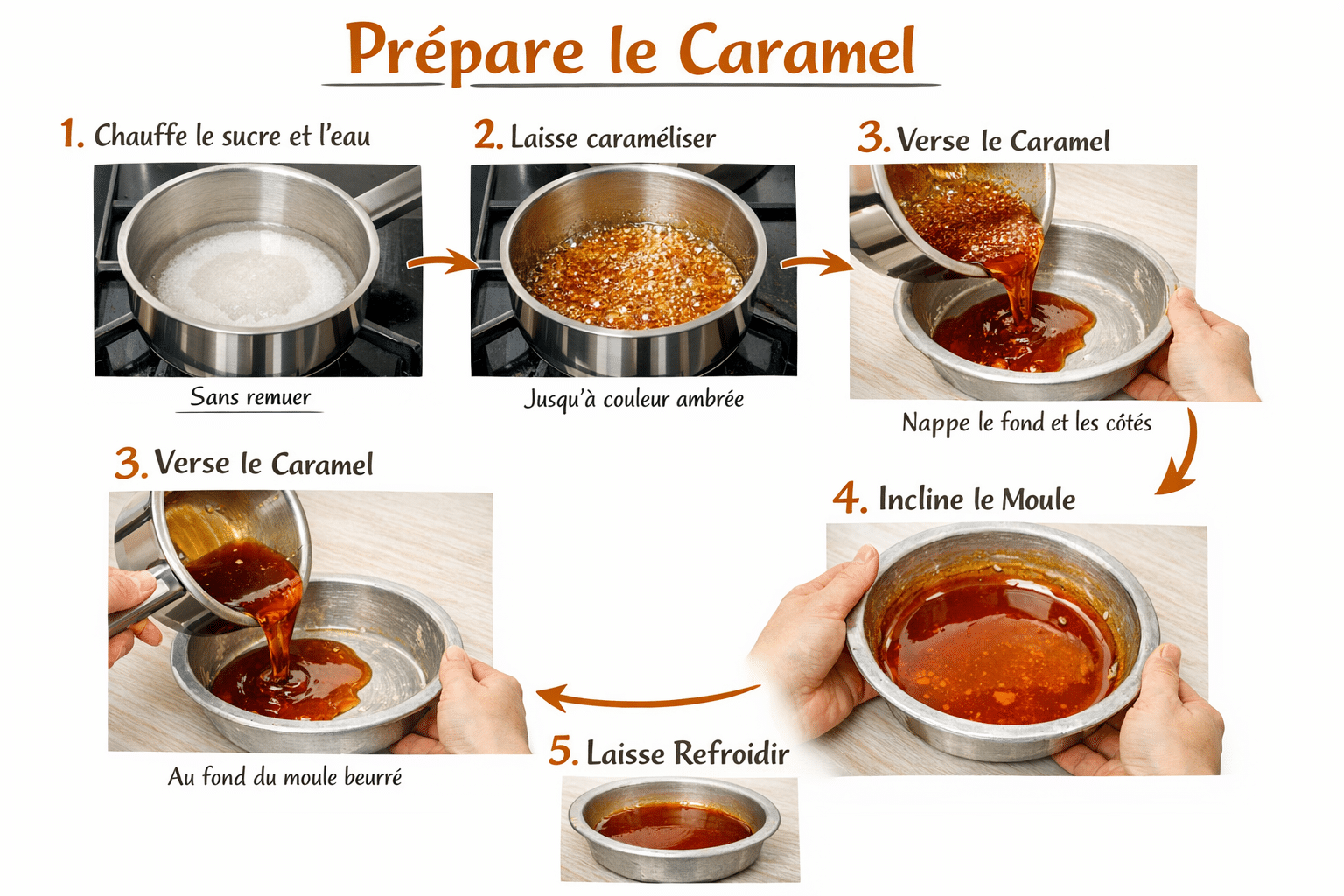 Prépare le Caramel

1. Chauffe le sucre et l'eau

Sans remuer

2. Laisse caraméliser

Jusqu'à couleur ambrée

3. Verse le Caramel

Nappe le fond et les côtés

3. Verse le Caramel

Au fond du moule beurré

4. Incline le Moule

5. Laisse Refroidir