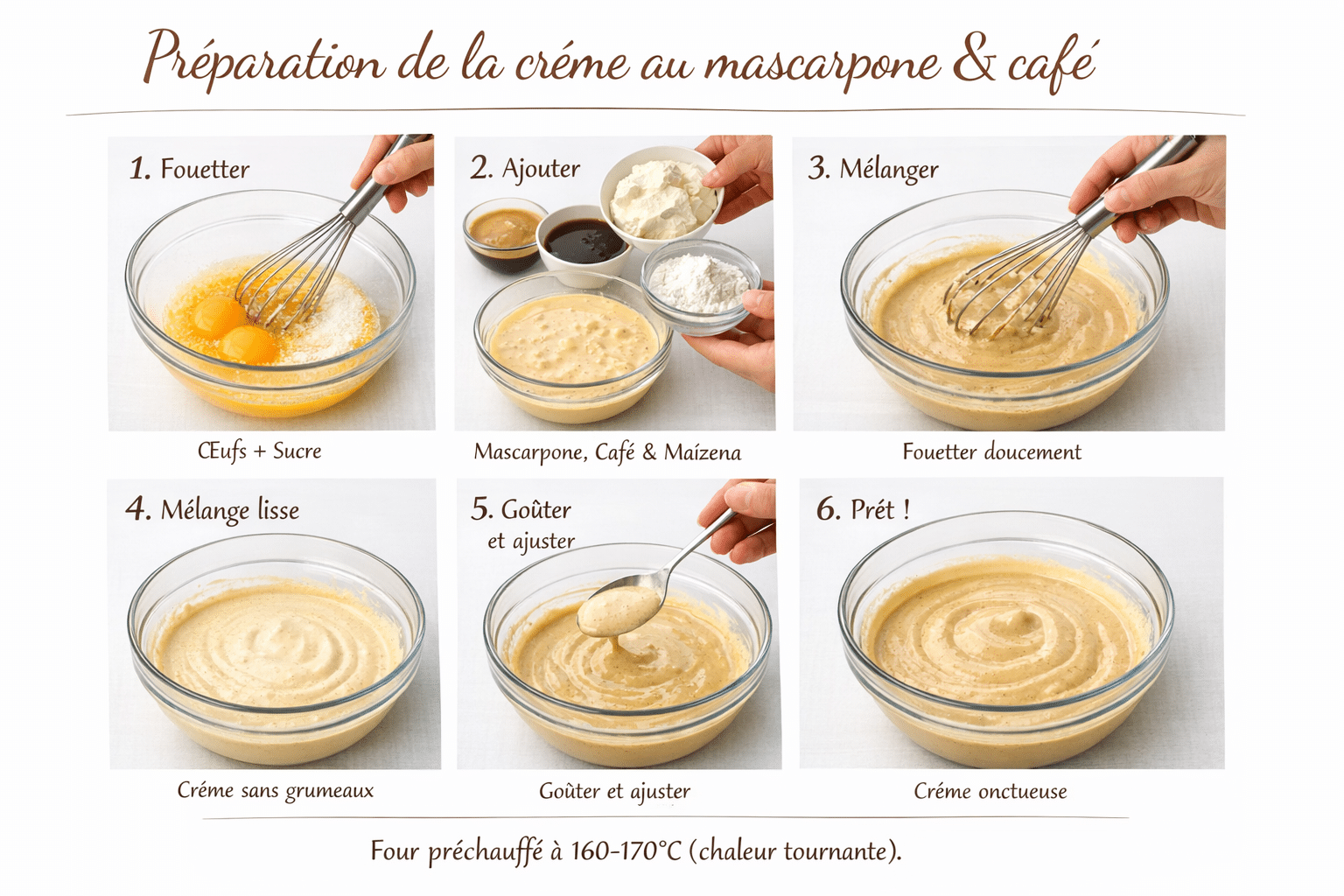 Préparation de la créme au mascarpone & café

1. Fouetter

Œufs + Sucre

2. Ajouter

Mascarpone, Café & Maízena

3. Mélanger

Fouetter doucement

4. Mélange lisse

Créme sans grumeaux

5. Goûter et ajuster

Goûter et ajuster

6. Prét !

Créme onctueuse

Four préchauffé à 160-170°C (chaleur tournante).