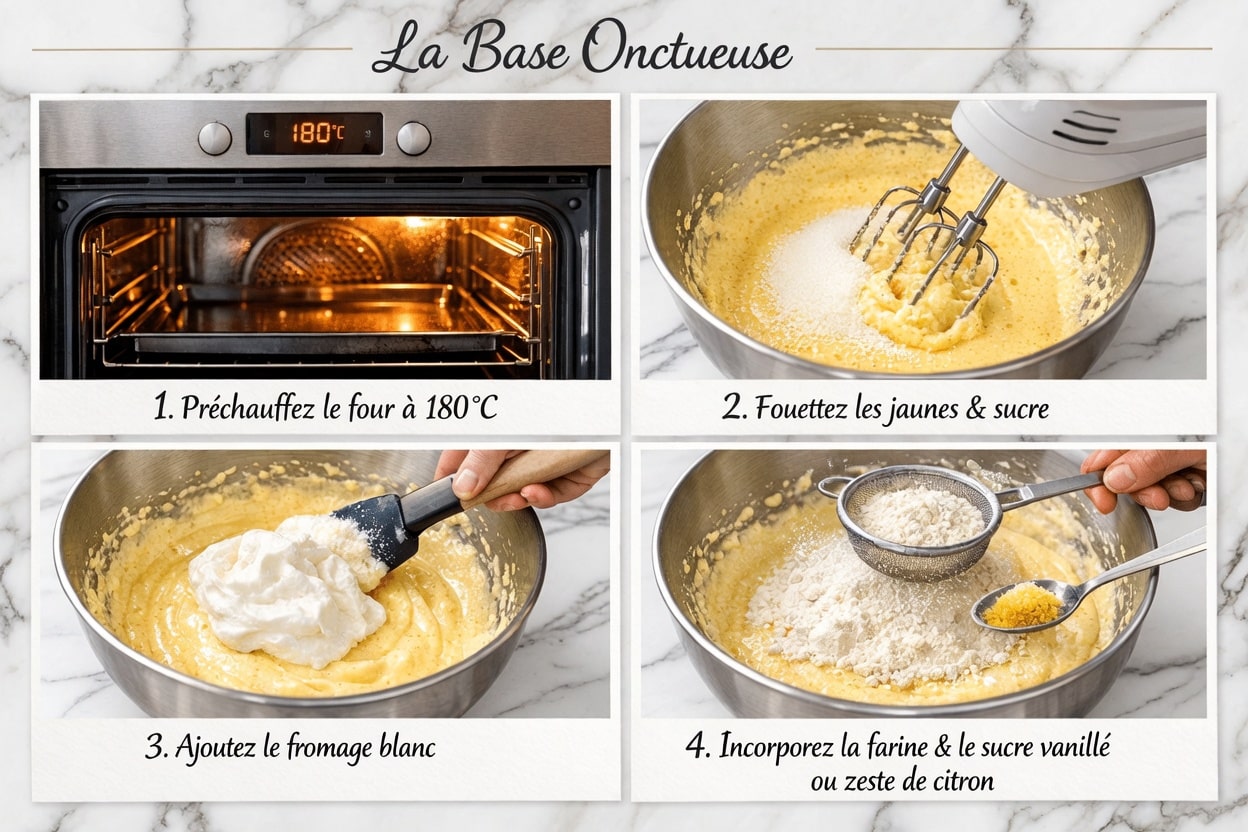 La Base Onctueuse

180°C

1. Préchauffez le four à 180°C

2. Fouettez les jaunes & sucre

3. Ajoutez le fromage blanc

4. Incorporez la farine & le sucre vanillé ou zeste de citron