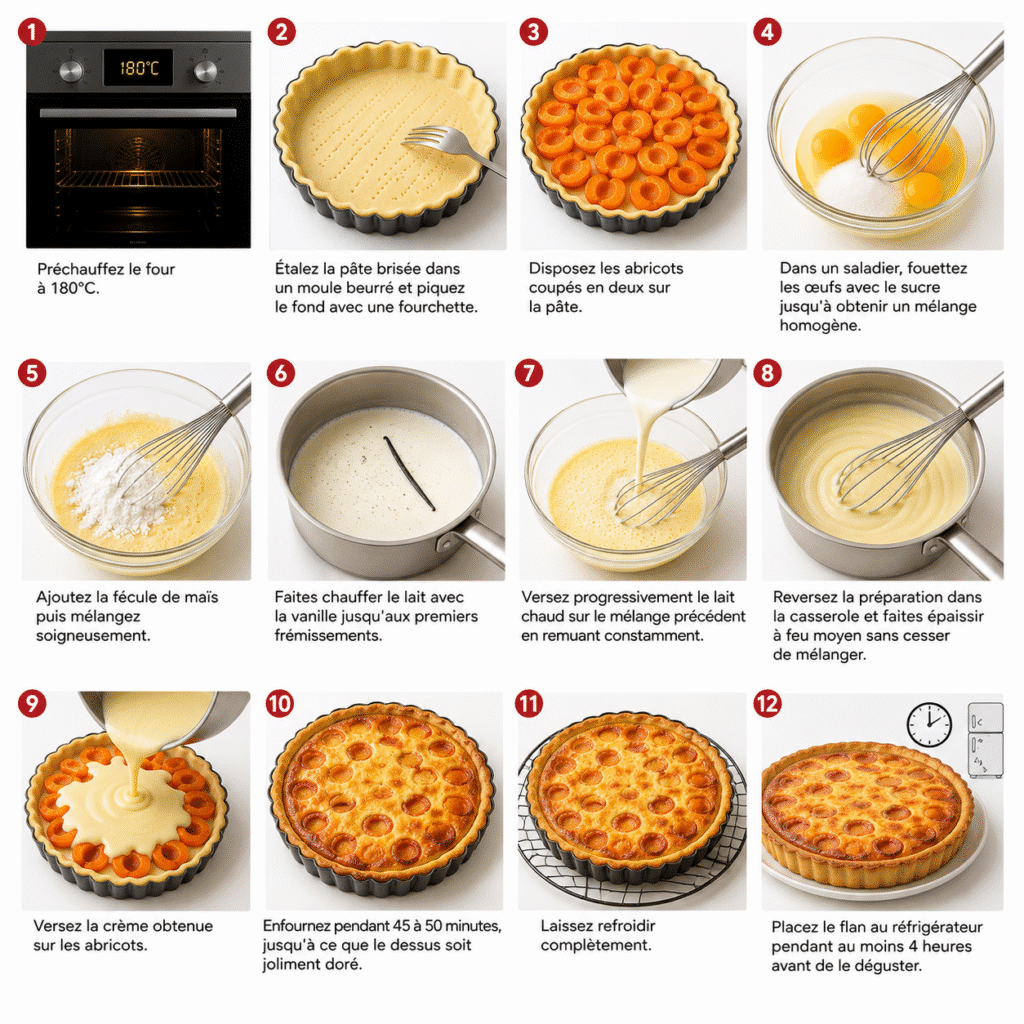 1
180°C
Préchauffez le four à 180°C.

2
Étalez la pâte brisée dans un moule beurré et piquez le fond avec une fourchette.

3
Disposez les abricots coupés en deux sur la pâte.

4
Dans un saladier, fouettez les œufs avec le sucre jusqu'à obtenir un mélange homogène.

5
Ajoutez la fécule de maïs puis mélangez soigneusement.

6
Faites chauffer le lait avec la vanille jusqu'aux premiers frémissements.

7
Versez progressivement le lait chaud sur le mélange précédent en remuant constamment.

8
Reversez la préparation dans la casserole et faites épaissir à feu moyen sans cesser de mélanger.

9
Versez la crème obtenue sur les abricots.

10
Enfournez pendant 45 à 50 minutes, jusqu'à ce que le dessus soit joliment doré.

11
Laissez refroidir complètement.

12
Placez le flan au réfrigérateur pendant au moins 4 heures avant de le déguster.