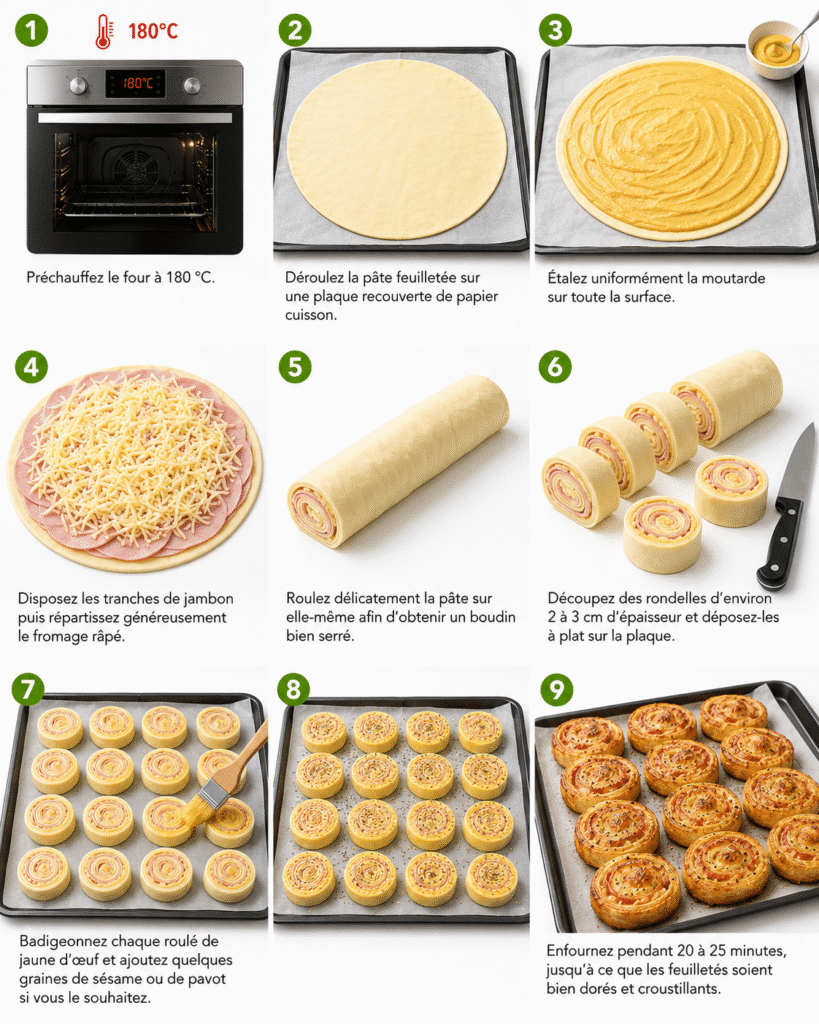 1

180°C

180°C

Préchauffez le four à 180 °C.

2

Déroulez la pâte feuilletée sur une plaque recouverte de papier cuisson.

3

Étalez uniformément la moutarde sur toute la surface.

4

Disposez les tranches de jambon puis répartissez généreusement le fromage râpé.

5

Roulez délicatement la pâte sur elle-même afin d'obtenir un boudin bien serré.

6

Découpez des rondelles d'environ 2 à 3 cm d'épaisseur et déposez-les à plat sur la plaque.

7

Badigeonnez chaque roulé de jaune d'œuf et ajoutez quelques graines de sésame ou de pavot si vous le souhaitez.

8

9

Enfournez pendant 20 à 25 minutes, jusqu'à ce que les feuilletés soient bien dorés et croustillants.