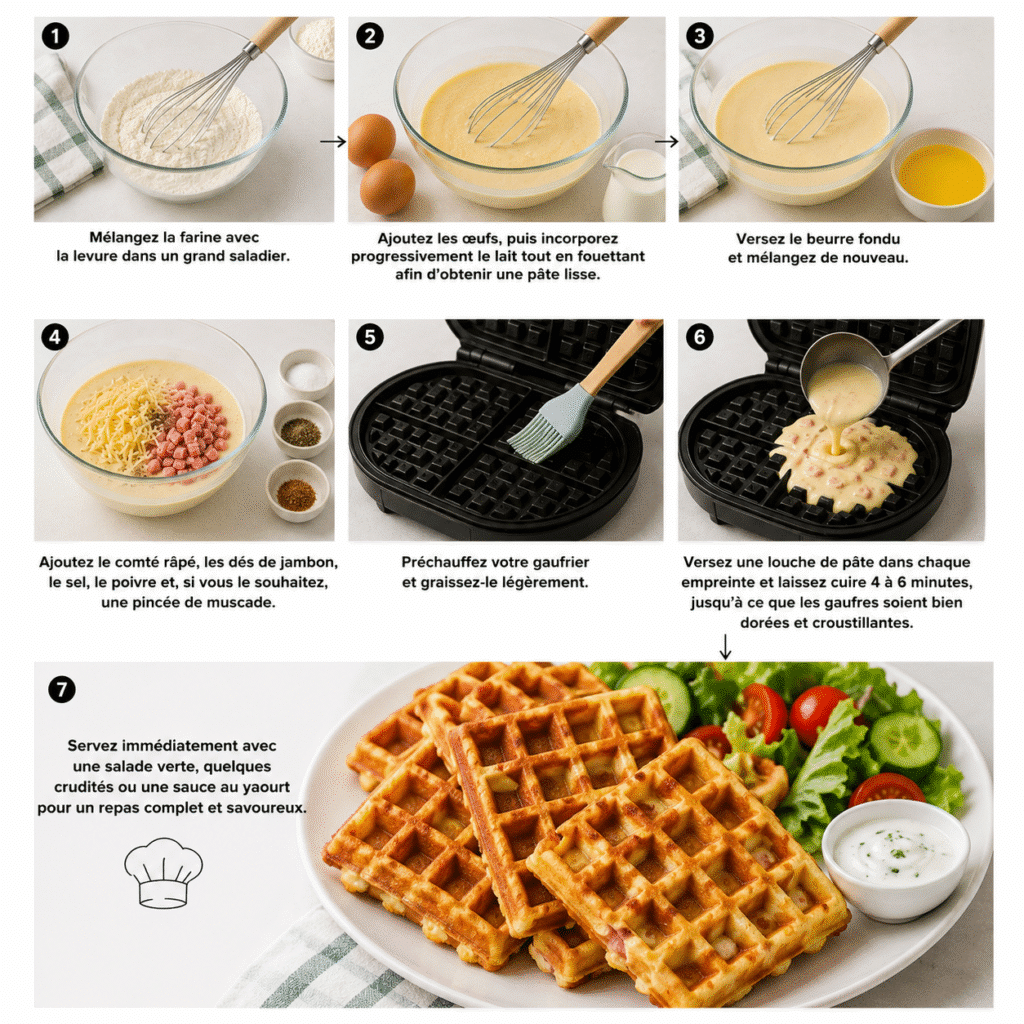 1

Mélangez la farine avec la levure dans un grand saladier.

2

Ajoutez les œufs, puis incorporez progressivement le lait tout en fouettant afin d'obtenir une pâte lisse.

3

Versez le beurre fondu et mélangez de nouveau.

4

Ajoutez le comté râpé, les dés de jambon, le sel, le poivre et, si vous le souhaitez, une pincée de muscade.

5

Préchauffez votre gaufrier et graissez-le légèrement.

6

Versez une louche de pâte dans chaque empreinte et laissez cuire 4 à 6 minutes, jusqu'à ce que les gaufres soient bien dorées et croustillantes.

7

Servez immédiatement avec une salade verte, quelques crudités ou une sauce au yaourt pour un repas complet et savoureux.