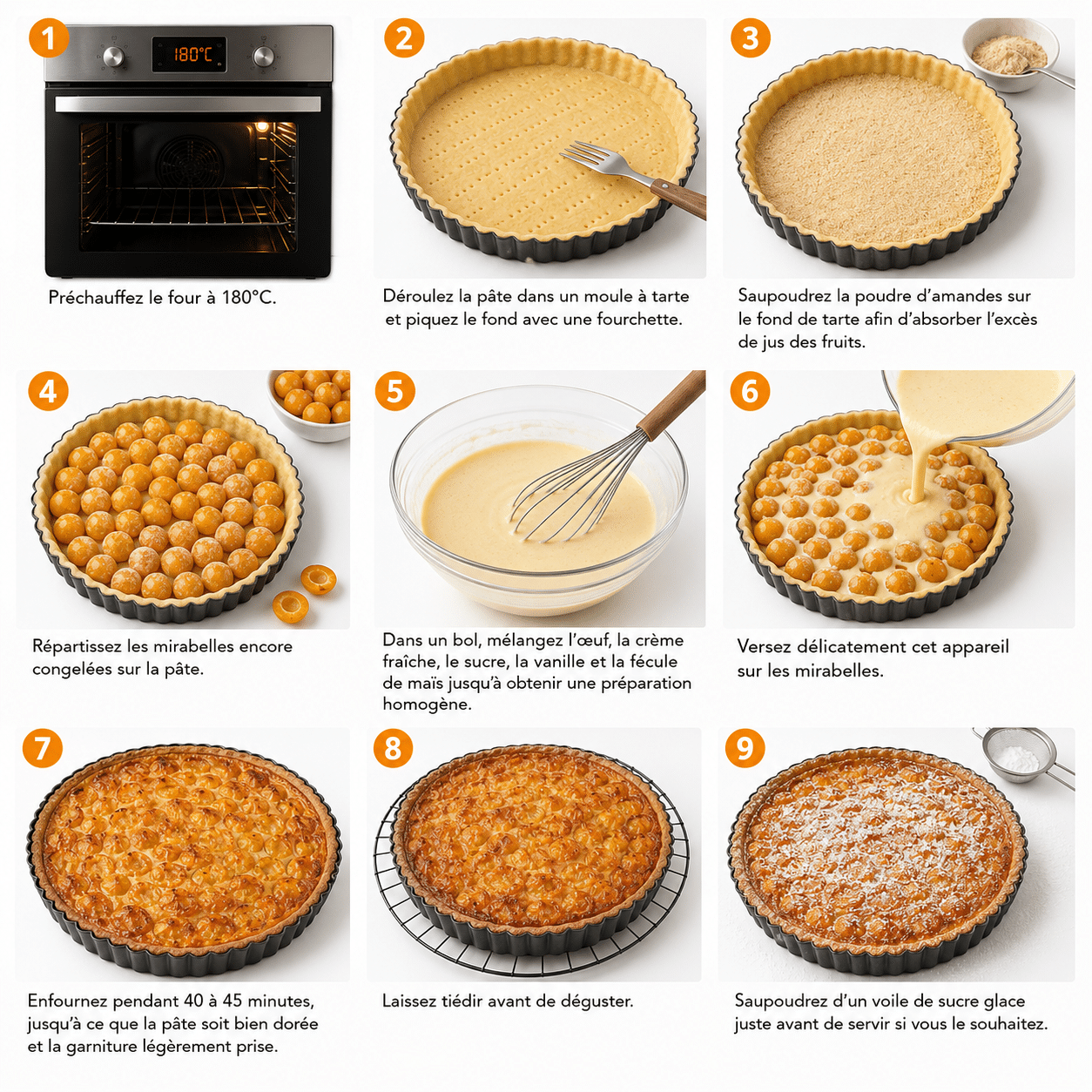 1
180°C
Préchauffez le four à 180°C.

2
Déroulez la pâte dans un moule à tarte et piquez le fond avec une fourchette.

3
Saupoudrez la poudre d'amandes sur le fond de tarte afin d'absorber l'excès de jus des fruits.

4
Répartissez les mirabelles encore congelées sur la pâte.

5
Dans un bol, mélangez l'œuf, la crème fraîche, le sucre, la vanille et la fécule de maïs jusqu'à obtenir une préparation homogène.

6
Versez délicatement cet appareil sur les mirabelles.

7
Enfournez pendant 40 à 45 minutes, jusqu'à ce que la pâte soit bien dorée et la garniture légèrement prise.

8
Laissez tiédir avant de déguster.

9
Saupoudrez d'un voile de sucre glace juste avant de servir si vous le souhaitez.